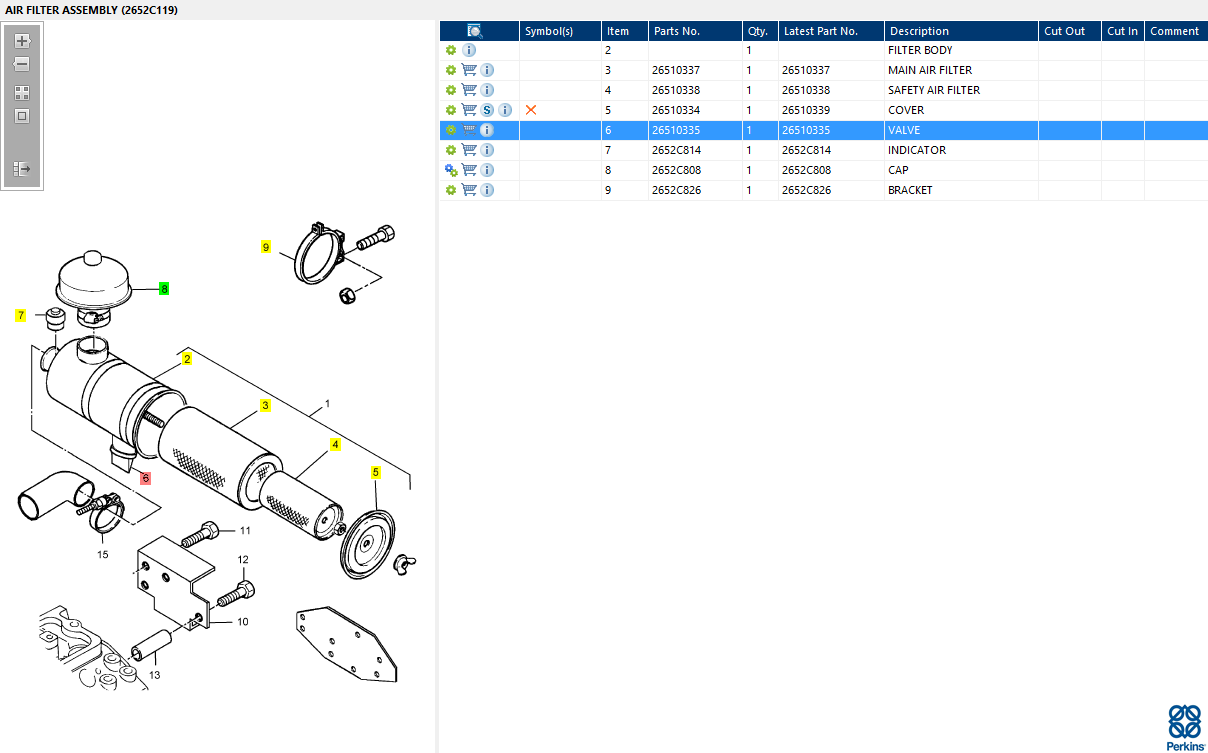 AIR FILTER ASSEMBLY (2652C119)

| | Symbol(s) | Item | Parts No. | Qty. | Latest Part No. | Description | Cut Out | Cut In | Comment |
|---|---|---|---|---|---|---|---|---|---|
| | | 2 | | 1 | | FILTER BODY | | | |
| | | 3 | 26510337 | 1 | 26510337 | MAIN AIR FILTER | | | |
| | | 4 | 26510338 | 1 | 26510338 | SAFETY AIR FILTER | | | |
| S | | 5 | 26510334 | 1 | 26510339 | COVER | | | |
| | | 6 | 26510335 | 1 | 26510335 | VALVE | | | |
| | | 7 | 2652C814 | 1 | 2652C814 | INDICATOR | | | |
| | | 8 | 2652C808 | 1 | 2652C808 | CAP | | | |
| | | 9 | 2652C826 | 1 | 2652C826 | BRACKET | | | |

9
8
7
2
3
1
4
5
6
11
12
15
10
13

Perkins