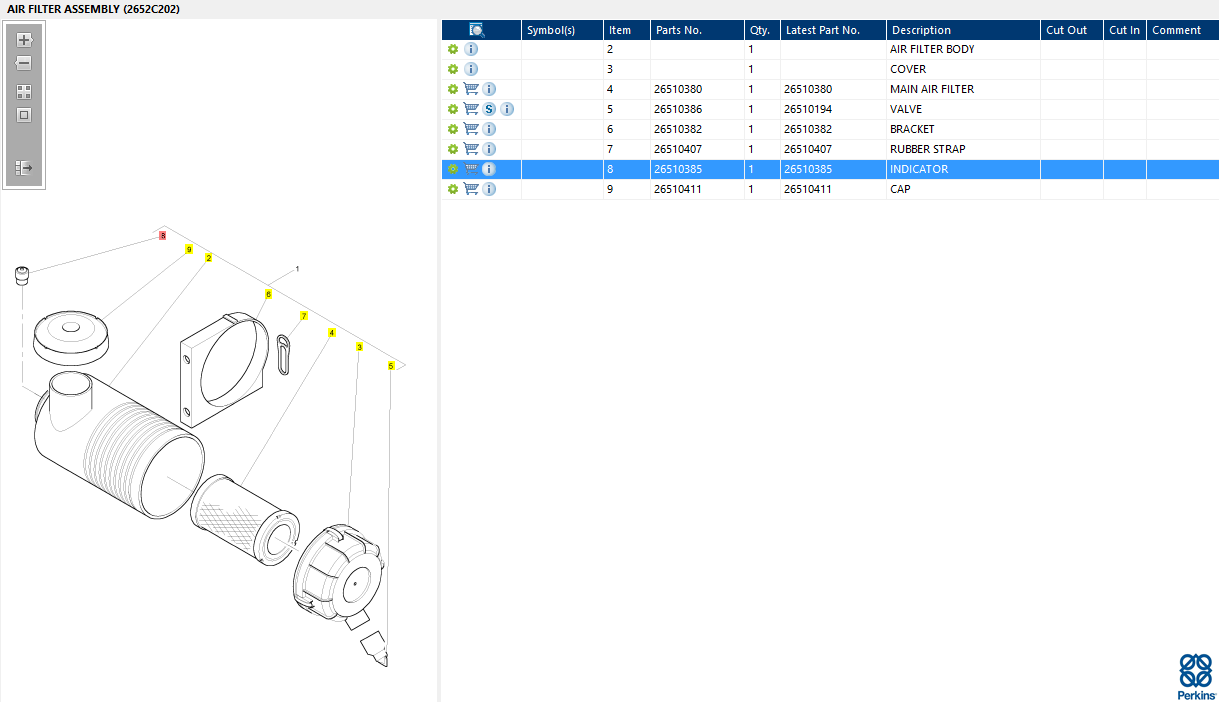 AIR FILTER ASSEMBLY (2652C202)

8
9
2
1
6
7
4
3
5

| | Symbol(s) | Item | Parts No. | Qty. | Latest Part No. | Description | Cut Out | Cut In | Comment |
|---|---|---|---|---|---|---|---|---|---|
| | | 2 | | 1 | | AIR FILTER BODY | | | |
| | | 3 | | 1 | | COVER | | | |
| | | 4 | 26510380 | 1 | 26510380 | MAIN AIR FILTER | | | |
| S | | 5 | 26510386 | 1 | 26510194 | VALVE | | | |
| | | 6 | 26510382 | 1 | 26510382 | BRACKET | | | |
| | | 7 | 26510407 | 1 | 26510407 | RUBBER STRAP | | | |
| | | 8 | 26510385 | 1 | 26510385 | INDICATOR | | | |
| | | 9 | 26510411 | 1 | 26510411 | CAP | | | |

Perkins