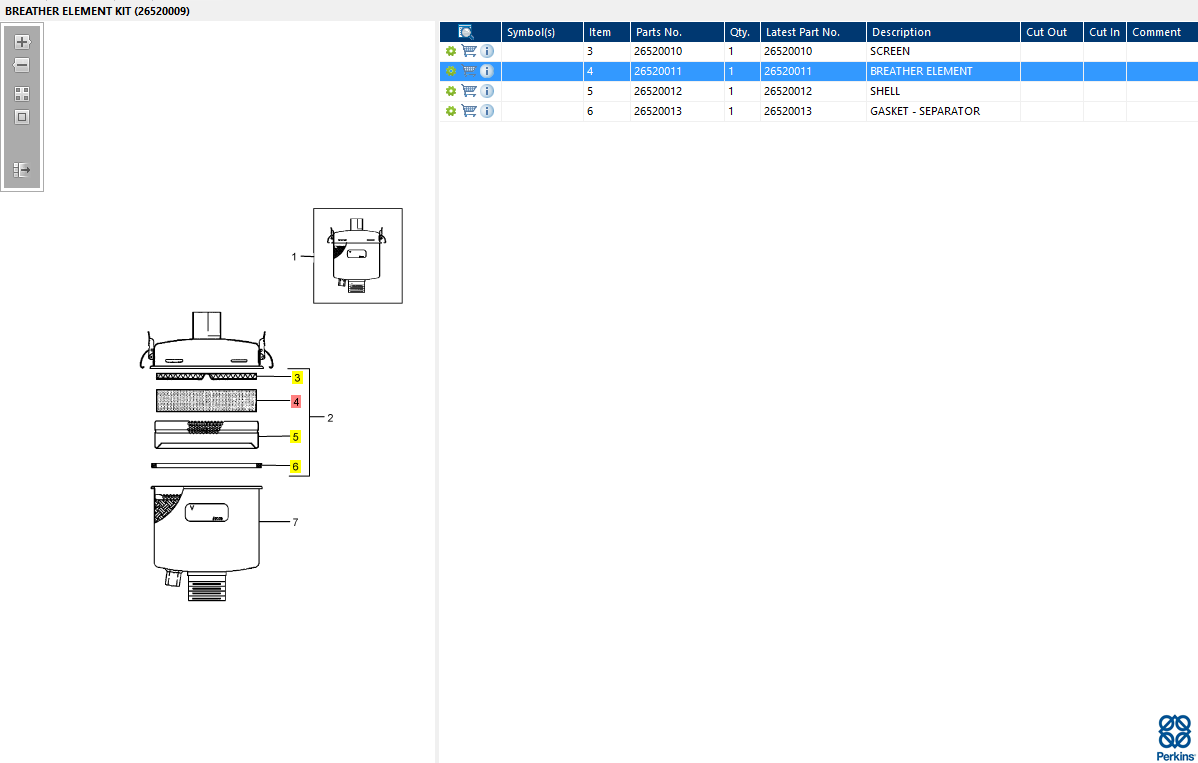 BREATHER ELEMENT KIT (26520009)

1
3
4
5
6
2
7

| | Symbol(s) | Item | Parts No. | Qty. | Latest Part No. | Description | Cut Out | Cut In | Comment |
|---|---|---|---|---|---|---|---|---|---|
| | | 3 | 26520010 | 1 | 26520010 | SCREEN | | | |
| | | 4 | 26520011 | 1 | 26520011 | BREATHER ELEMENT | | | |
| | | 5 | 26520012 | 1 | 26520012 | SHELL | | | |
| | | 6 | 26520013 | 1 | 26520013 | GASKET - SEPARATOR | | | |

Perkins