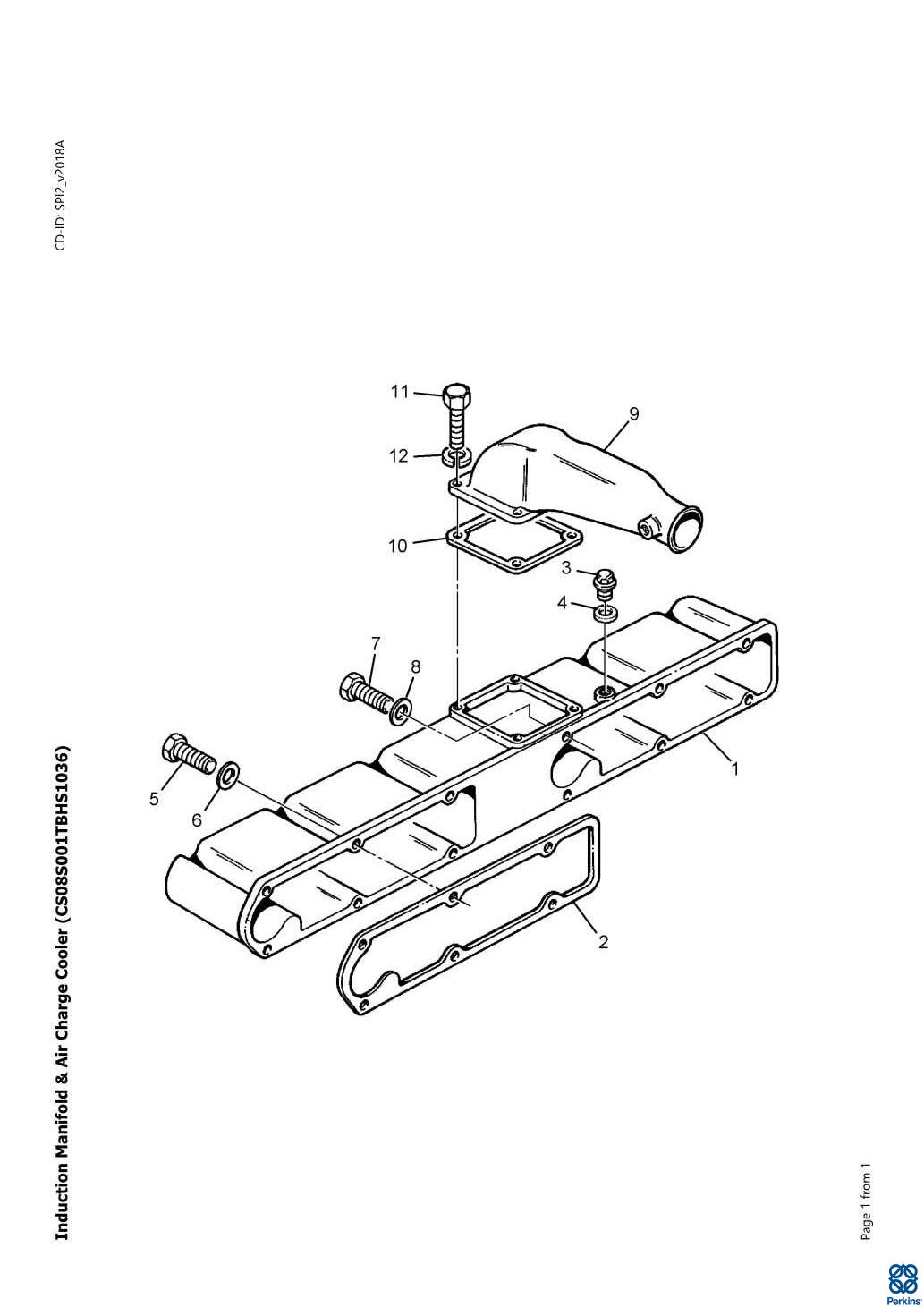 Induction Manifold & Air Charge Cooler (CS08S001TBHS1036)

CD-ID: SPI2_v2018A

11
9
12
10
3
4
7
8
5
6
1
2

Page 1 from 1

Perkins