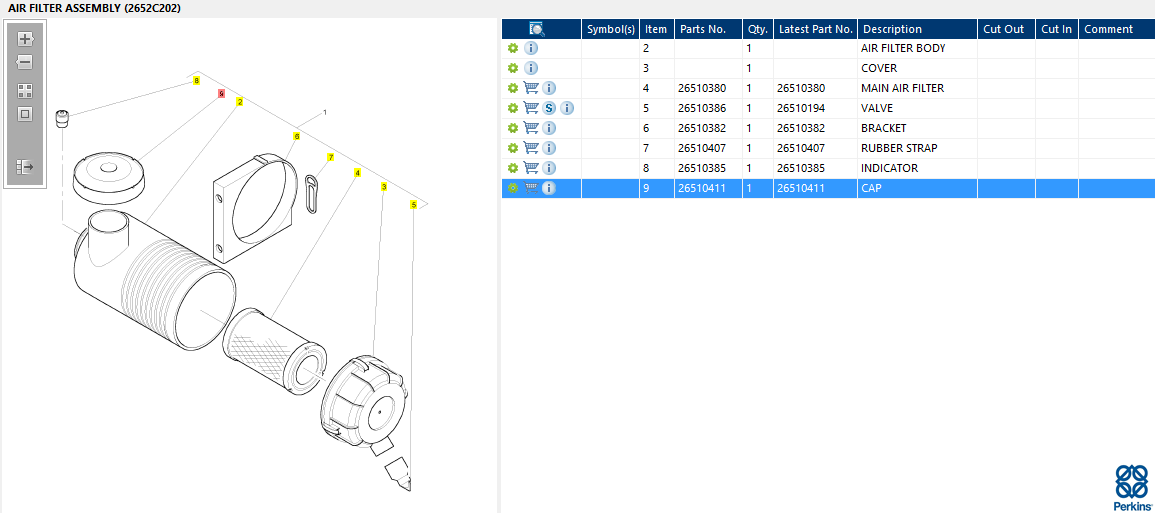 AIR FILTER ASSEMBLY (2652C202)

8
9
2
1
6
7
4
3
5

| | Symbol(s) | Item | Parts No. | Qty. | Latest Part No. | Description | Cut Out | Cut In | Comment |
|---|---|---|---|---|---|---|---|---|---|
| | | 2 | | 1 | | AIR FILTER BODY | | | |
| | | 3 | | 1 | | COVER | | | |
| | | 4 | 26510380 | 1 | 26510380 | MAIN AIR FILTER | | | |
| S | | 5 | 26510386 | 1 | 26510194 | VALVE | | | |
| | | 6 | 26510382 | 1 | 26510382 | BRACKET | | | |
| | | 7 | 26510407 | 1 | 26510407 | RUBBER STRAP | | | |
| | | 8 | 26510385 | 1 | 26510385 | INDICATOR | | | |
| | | 9 | 26510411 | 1 | 26510411 | CAP | | | |

Perkins