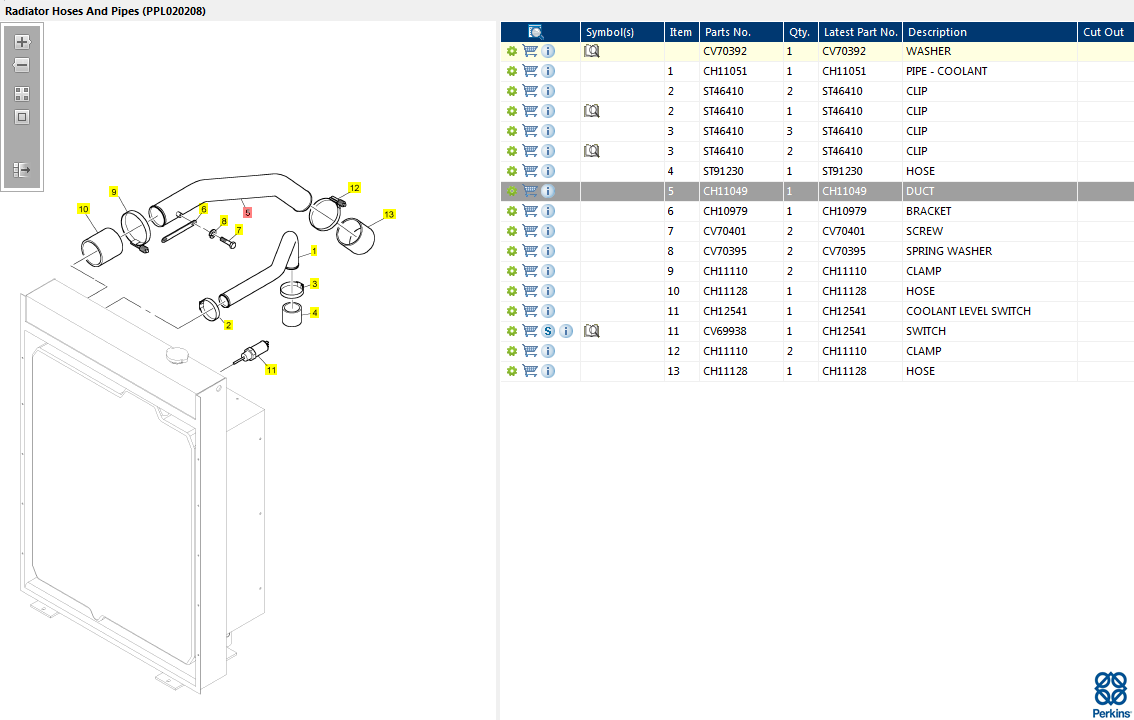 Radiator Hoses And Pipes (PPL020208)

10
9
6
8
7
5
12
13
1
3
4
2
11

| | Symbol(s) | Item | Parts No. | Qty. | Latest Part No. | Description | Cut Out |
|---|---|---|---|---|---|---|---|
| | | | CV70392 | 1 | CV70392 | WASHER | |
| | | 1 | CH11051 | 1 | CH11051 | PIPE - COOLANT | |
| | | 2 | ST46410 | 2 | ST46410 | CLIP | |
| | | 2 | ST46410 | 1 | ST46410 | CLIP | |
| | | 3 | ST46410 | 3 | ST46410 | CLIP | |
| | | 3 | ST46410 | 2 | ST46410 | CLIP | |
| | | 4 | ST91230 | 1 | ST91230 | HOSE | |
| | | 5 | CH11049 | 1 | CH11049 | DUCT | |
| | | 6 | CH10979 | 1 | CH10979 | BRACKET | |
| | | 7 | CV70401 | 2 | CV70401 | SCREW | |
| | | 8 | CV70395 | 2 | CV70395 | SPRING WASHER | |
| | | 9 | CH11110 | 2 | CH11110 | CLAMP | |
| | | 10 | CH11128 | 1 | CH11128 | HOSE | |
| | | 11 | CH12541 | 1 | CH12541 | COOLANT LEVEL SWITCH | |
| S | | 11 | CV69938 | 1 | CH12541 | SWITCH | |
| | | 12 | CH11110 | 2 | CH11110 | CLAMP | |
| | | 13 | CH11128 | 1 | CH11128 | HOSE | |

Perkins