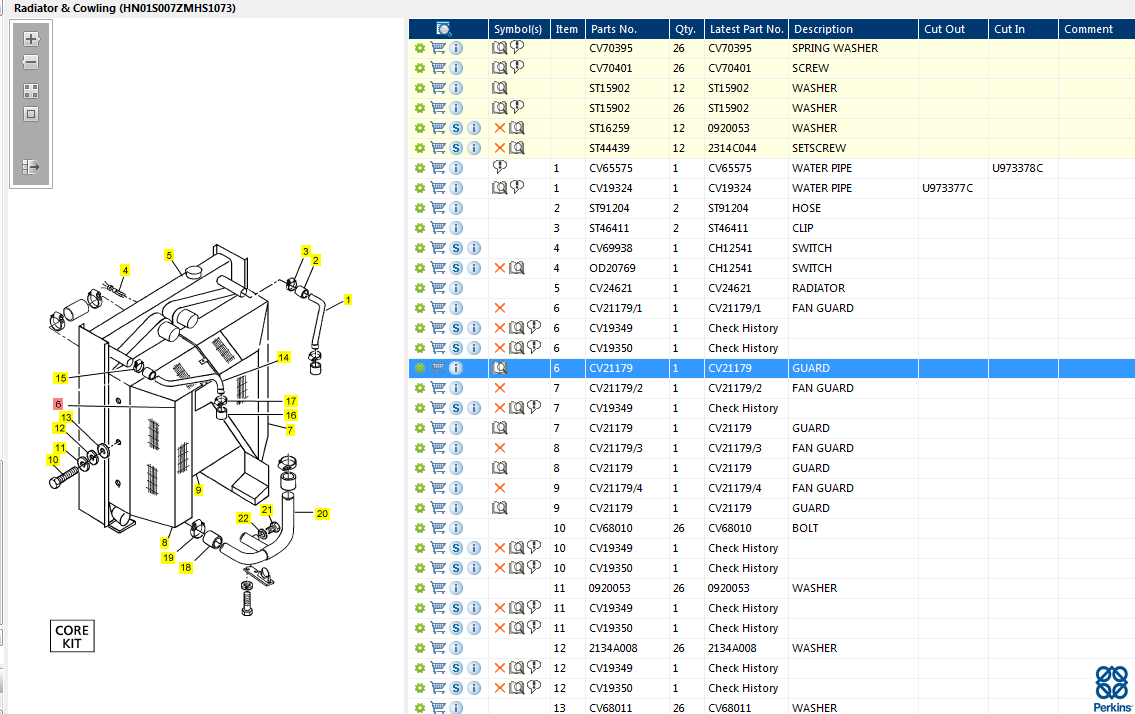 Radiator & Cowling (HN01S007ZMHS1073)

5 3 2 4 1 14 15 17 6 16 13 7 12 11 10 9 22 21 20 8 19 18

CORE KIT

| | Symbol(s) | Item | Parts No. | Qty. | Latest Part No. | Description | Cut Out | Cut In | Comment |
|---|---|---|---|---|---|---|---|---|---|
| | | | CV70395 | 26 | CV70395 | SPRING WASHER | | | |
| | | | CV70401 | 26 | CV70401 | SCREW | | | |
| | | | ST15902 | 12 | ST15902 | WASHER | | | |
| | | | ST15902 | 26 | ST15902 | WASHER | | | |
| | | | ST16259 | 12 | 0920053 | WASHER | | | |
| | | | ST44439 | 12 | 2314C044 | SETSCREW | | | |
| | | 1 | CV65575 | 1 | CV65575 | WATER PIPE | | U973378C | |
| | | 1 | CV19324 | 1 | CV19324 | WATER PIPE | U973377C | | |
| | | 2 | ST91204 | 2 | ST91204 | HOSE | | | |
| | | 3 | ST46411 | 2 | ST46411 | CLIP | | | |
| | | 4 | CV69938 | 1 | CH12541 | SWITCH | | | |
| | | 4 | OD20769 | 1 | CH12541 | SWITCH | | | |
| | | 5 | CV24621 | 1 | CV24621 | RADIATOR | | | |
| | | 6 | CV21179/1 | 1 | CV21179/1 | FAN GUARD | | | |
| | | 6 | CV19349 | 1 | Check History | | | | |
| | | 6 | CV19350 | 1 | Check History | | | | |
| | | 6 | CV21179 | 1 | CV21179 | GUARD | | | |
| | | 7 | CV21179/2 | 1 | CV21179/2 | FAN GUARD | | | |
| | | 7 | CV19349 | 1 | Check History | | | | |
| | | 7 | CV21179 | 1 | CV21179 | GUARD | | | |
| | | 8 | CV21179/3 | 1 | CV21179/3 | FAN GUARD | | | |
| | | 8 | CV21179 | 1 | CV21179 | GUARD | | | |
| | | 9 | CV21179/4 | 1 | CV21179/4 | FAN GUARD | | | |
| | | 9 | CV21179 | 1 | CV21179 | GUARD | | | |
| | | 10 | CV68010 | 26 | CV68010 | BOLT | | | |
| | | 10 | CV19349 | 1 | Check History | | | | |
| | | 10 | CV19350 | 1 | Check History | | | | |
| | | 11 | 0920053 | 26 | 0920053 | WASHER | | | |
| | | 11 | CV19349 | 1 | Check History | | | | |
| | | 11 | CV19350 | 1 | Check History | | | | |
| | | 12 | 2134A008 | 26 | 2134A008 | WASHER | | | |
| | | 12 | CV19349 | 1 | Check History | | | | |
| | | 12 | CV19350 | 1 | Check History | | | | |
| | | 13 | CV68011 | 26 | CV68011 | WASHER | | | |

Perkins